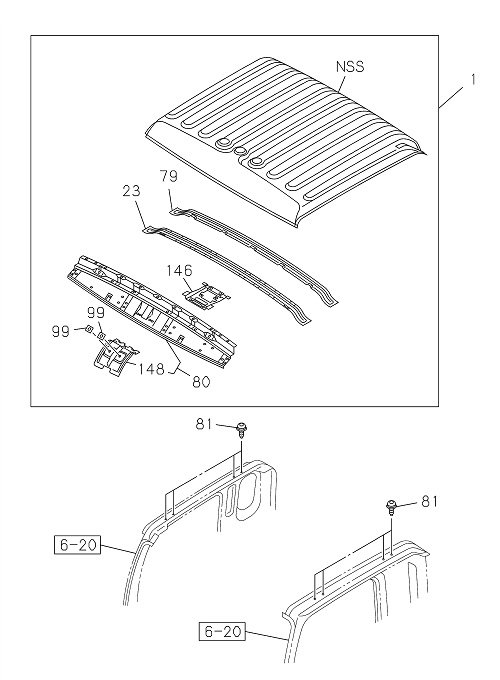 NSS
1
79
23
146
99
99
148
80
81
81
6-20
6-20